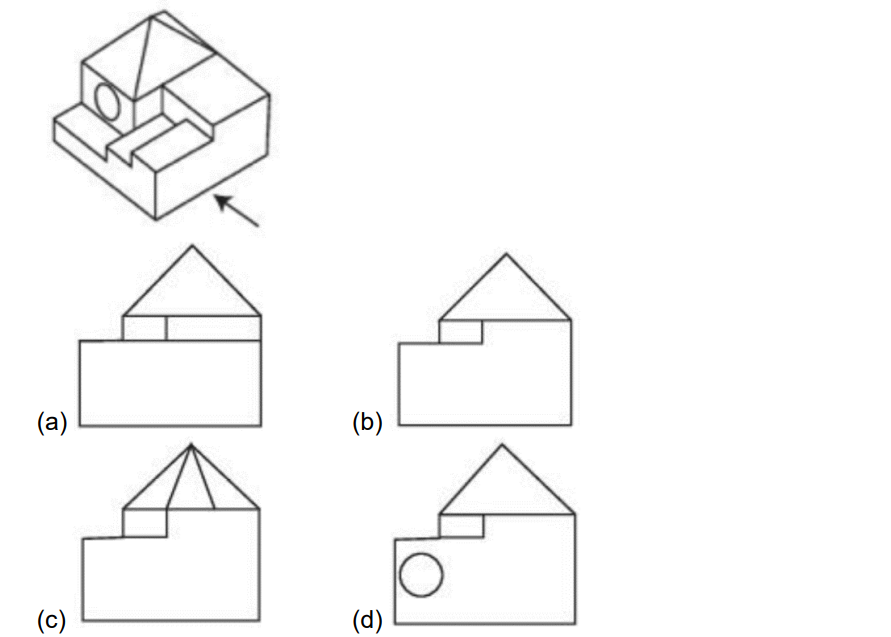 (a)

(b)

(c)

(d)