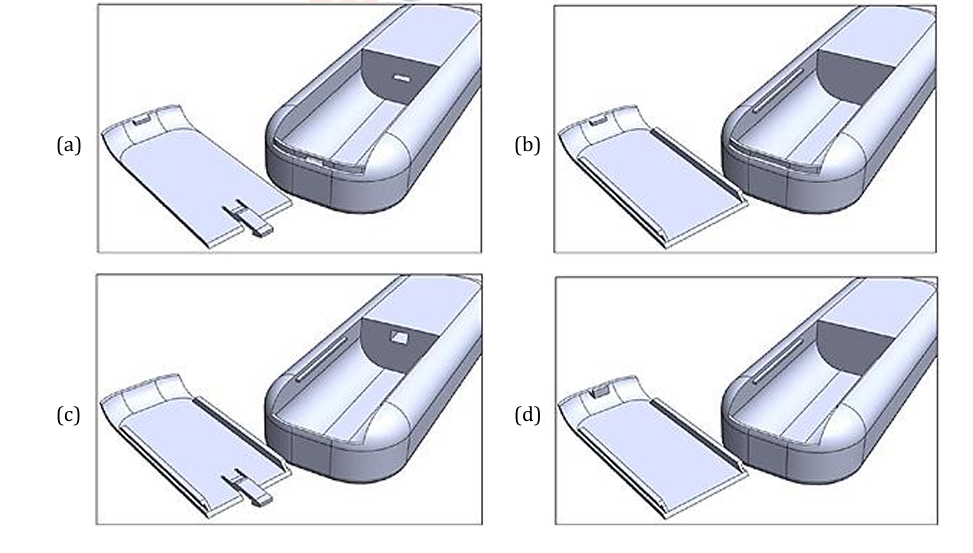 (a)

(b)

(c)

(d)