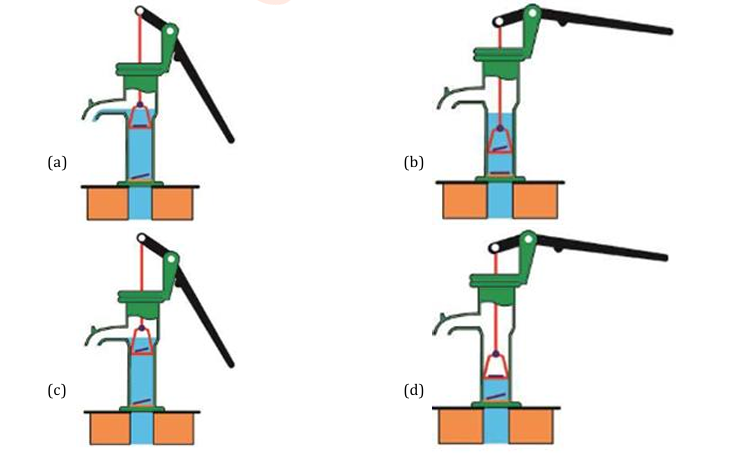 (a)

(b)

(c)

(d)