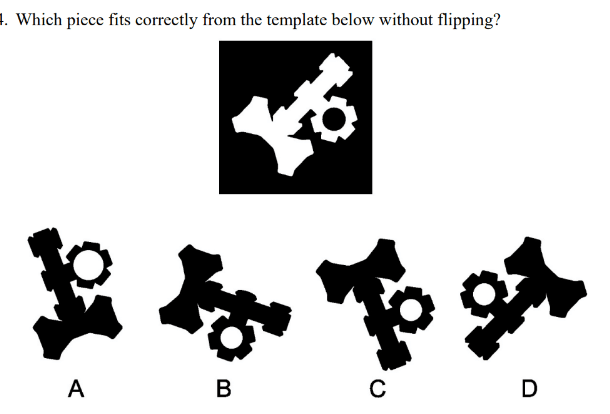 4. Which piece fits correctly from the template below without flipping?

A B C D